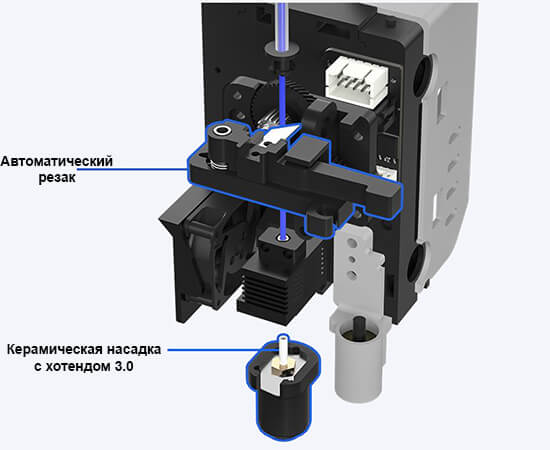 Автоматический резак

Керамическая насадка с хотендом 3.0